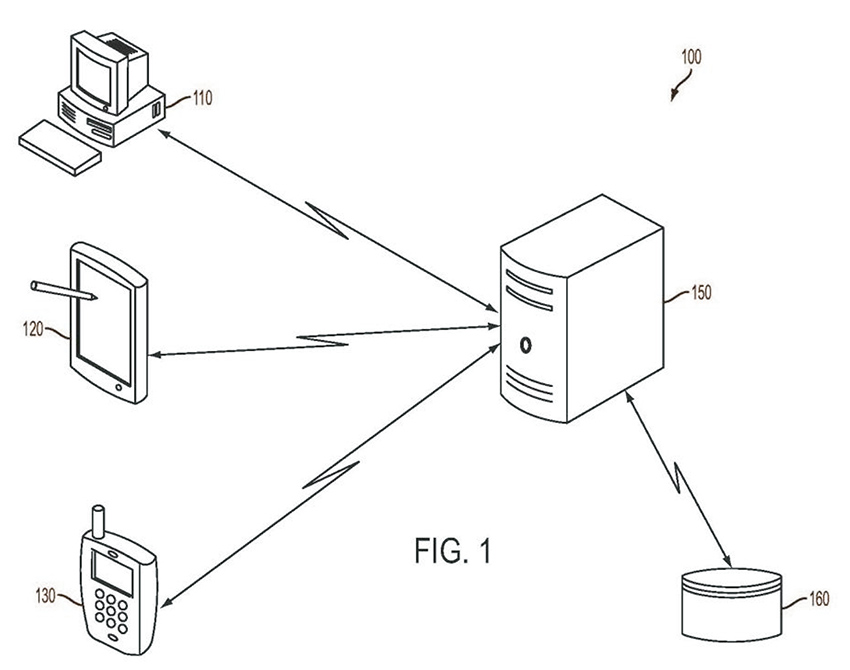 100

110

120

150

130

FIG. 1

160